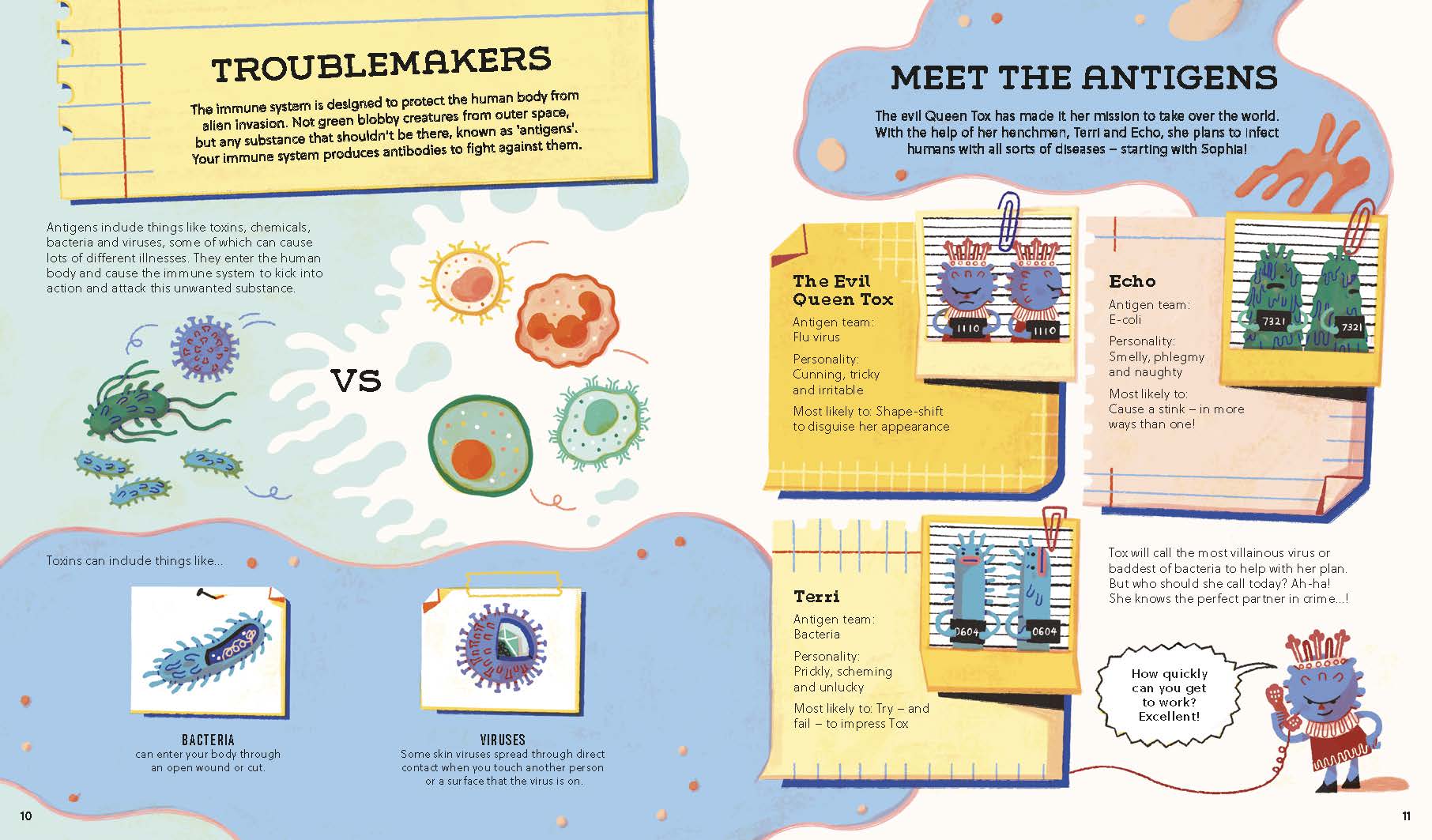 TROUBLEMAKERS

The immune system is designed to protect the human body from alien invasion. Not green blobby creatures from outer space, but any substance that shouldn't be there, known as 'antigens'. Your immune system produces antibodies to fight against them.

Antigens include things like toxins, chemicals, bacteria and viruses, some of which can cause lots of different illnesses. They enter the human body and cause the immune system to kick into action and attack this unwanted substance.

VS

Toxins can include things like...

BACTERIA
can enter your body through an open wound or cut.

VIRUSES
Some skin viruses spread through direct contact when you touch another person or a surface that the virus is on.

10

MEET THE ANTIGENS

The evil Queen Tox has made it her mission to take over the world. With the help of her henchmen, Terri and Echo, she plans to infect humans with all sorts of diseases – starting with Sophia!

The Evil Queen Tox
Antigen team: Flu virus
Personality: Cunning, tricky and irritable
Most likely to: Shape-shift to disguise her appearance

1110 1110

Echo
Antigen team: E-coli
Personality: Smelly, phlegmy and naughty
Most likely to: Cause a stink – in more ways than one!

7321 7321

Terri
Antigen team: Bacteria
Personality: Prickly, scheming and unlucky
Most likely to: Try – and fail – to impress Tox

0604 0604

Tox will call the most villainous virus or baddest of bacteria to help with her plan. But who should she call today? Ah-ha! She knows the perfect partner in crime...!

How quickly can you get to work? Excellent!

11