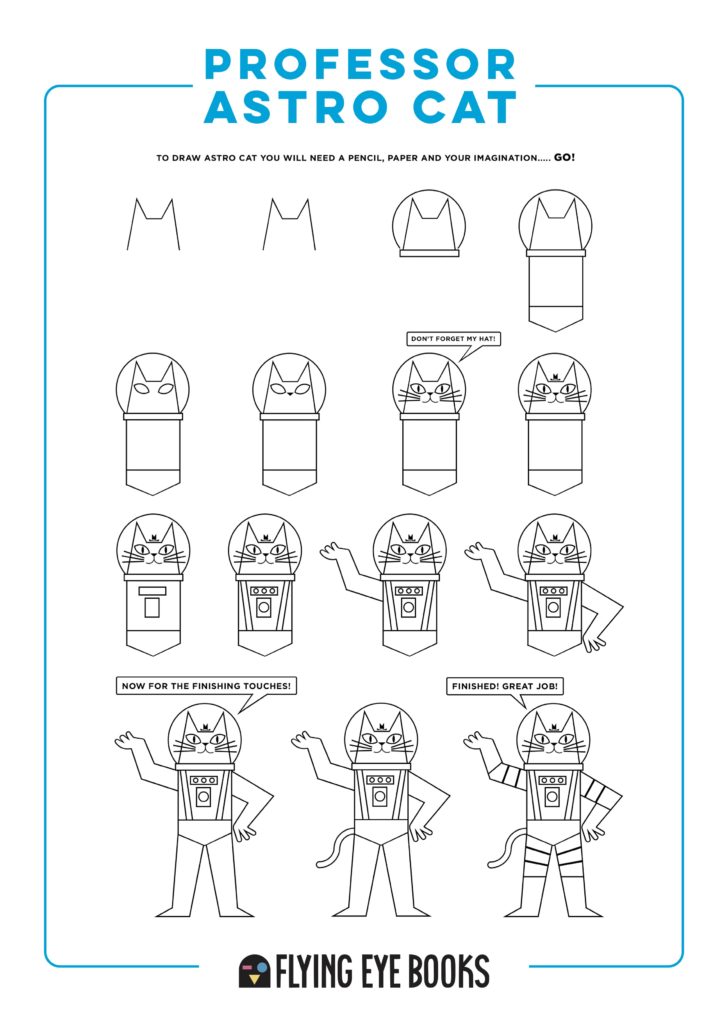 PROFESSOR
ASTRO CAT

TO DRAW ASTRO CAT YOU WILL NEED A PENCIL, PAPER AND YOUR IMAGINATION..... GO!

DON'T FORGET MY HAT!

NOW FOR THE FINISHING TOUCHES!

FINISHED! GREAT JOB!

FLYING EYE BOOKS