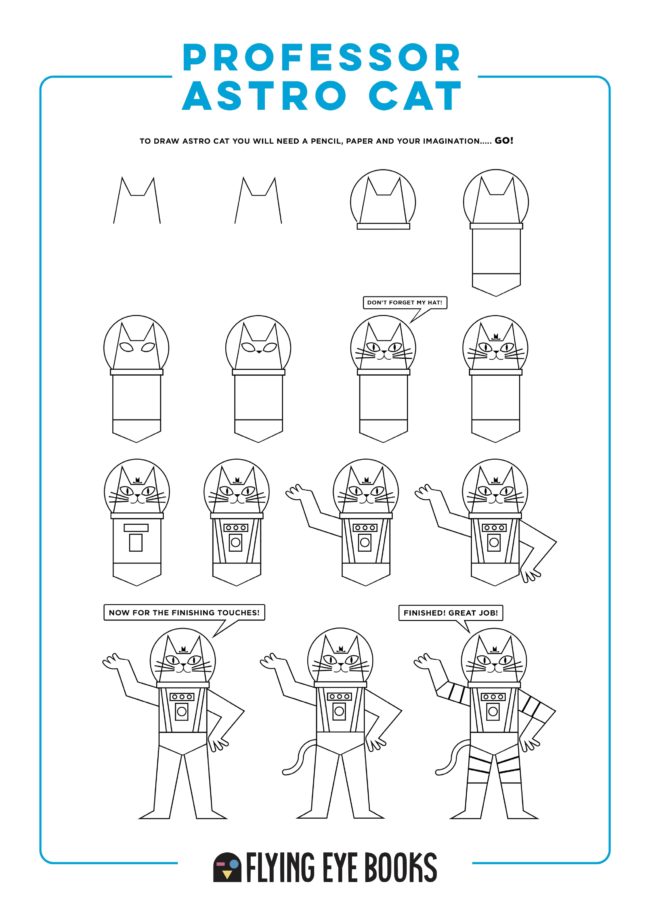 PROFESSOR ASTRO CAT

TO DRAW ASTRO CAT YOU WILL NEED A PENCIL, PAPER AND YOUR IMAGINATION..... GO!

DON'T FORGET MY HAT!

NOW FOR THE FINISHING TOUCHES!

FINISHED! GREAT JOB!

FLYING EYE BOOKS